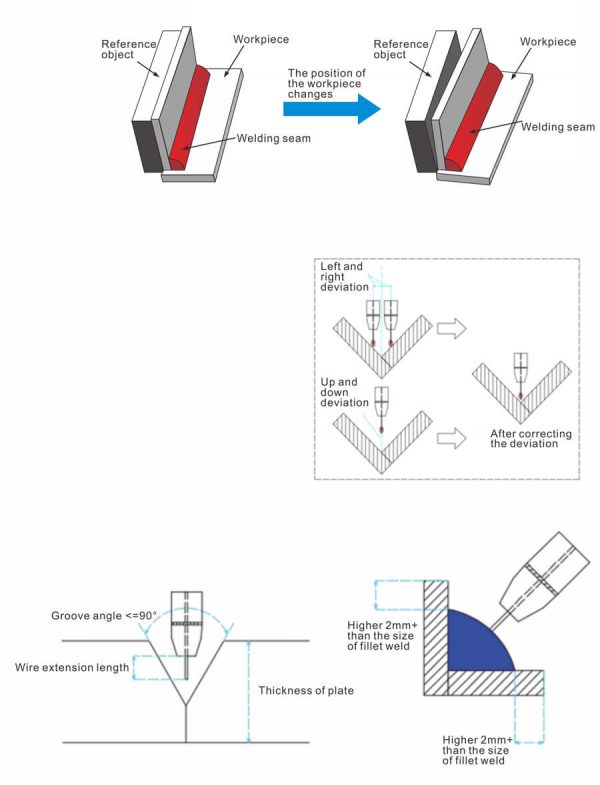 Reference object

Workpiece

Welding seam

The position of the workpiece changes

Reference object

Workpiece

Welding seam

Left and right deviation

Up and down deviation

After correcting the deviation

Groove angle <=90°

Wire extension length

Thickness of plate

Higher 2mm+ than the size of fillet weld

Higher 2mm+ than the size of fillet weld